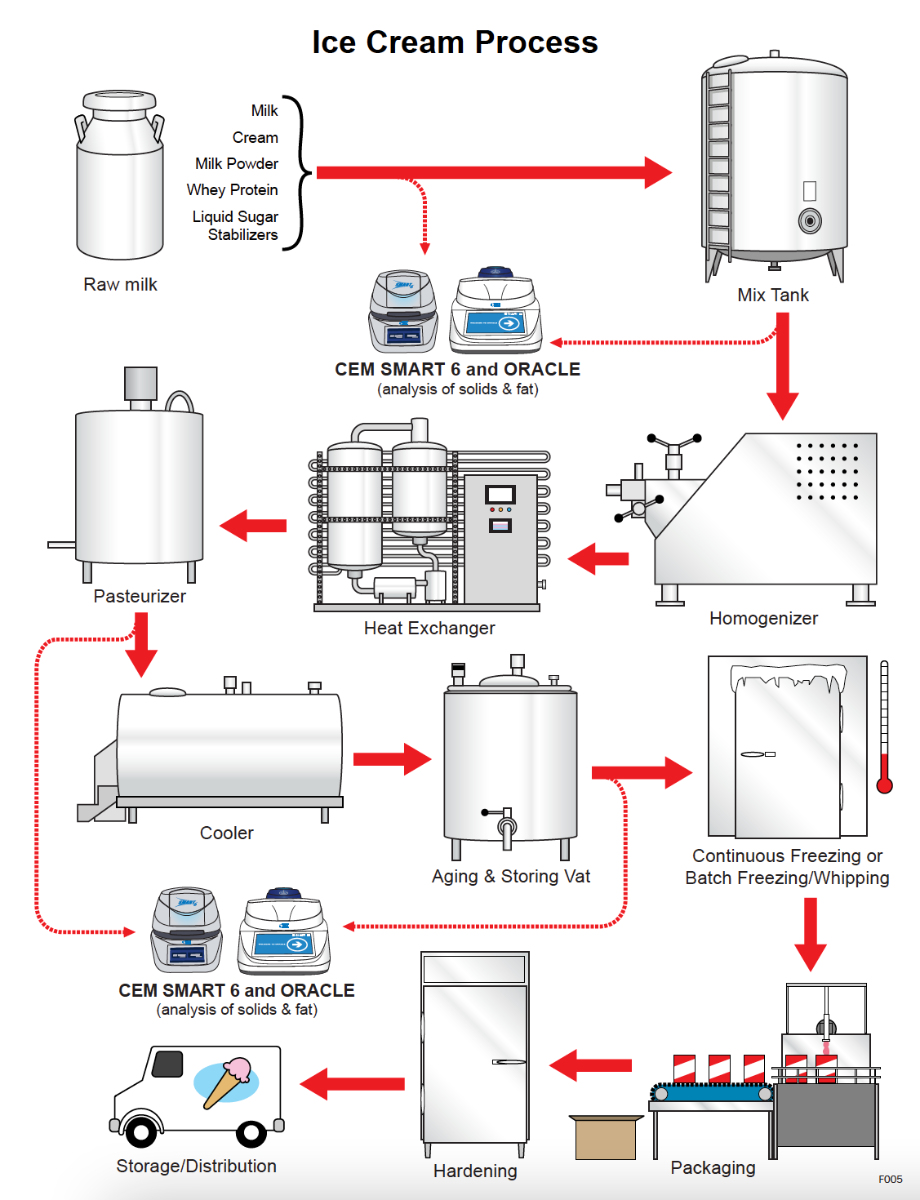 Ice Cream Process

Milk
Cream
Milk Powder
Whey Protein
Liquid Sugar
Stabilizers

Raw milk

Mix Tank

CEM SMART 6 and ORACLE
(analysis of solids & fat)

Pasteurizer

Heat Exchanger

Homogenizer

Cooler

Aging & Storing Vat

Continuous Freezing or Batch Freezing/Whipping

CEM SMART 6 and ORACLE
(analysis of solids & fat)

Storage/Distribution

Hardening

Packaging

F005